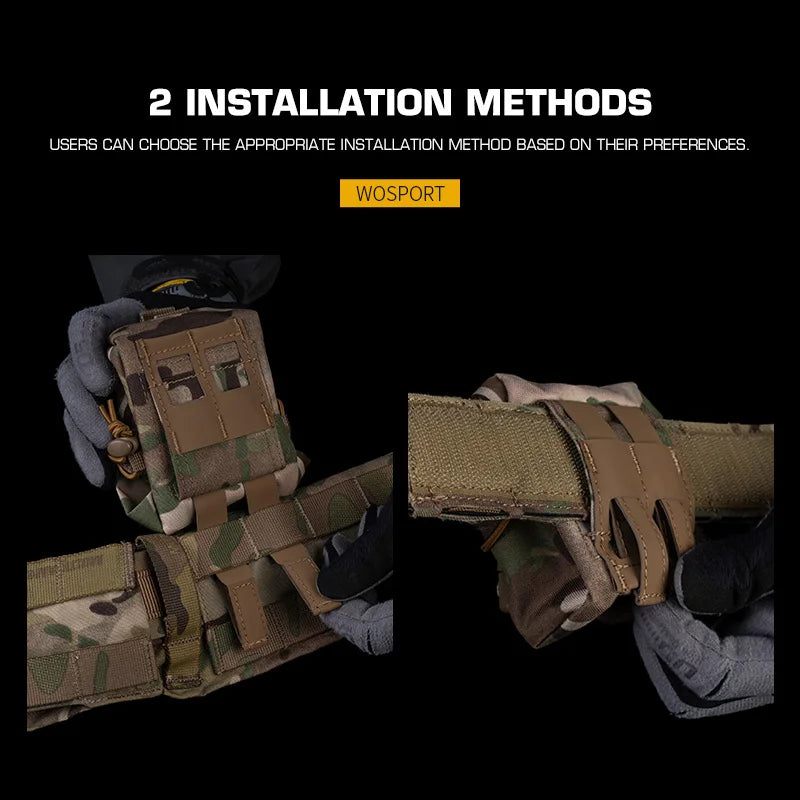 2 INSTALLATION METHODS

USERS CAN CHOOSE THE APPROPRIATE INSTALLATION METHOD BASED ON THEIR PREFERENCES.

WOSPORT