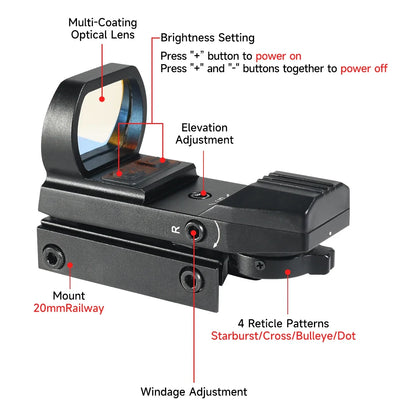 Multi-Coating Optical Lens

Brightness Setting

Press "+" button to power on
Press "+" and "-" buttons together to power off

Elevation Adjustment

R

Mount
20mmRailway

4 Reticle Patterns
Starburst/Cross/Bulleye/Dot

Windage Adjustment